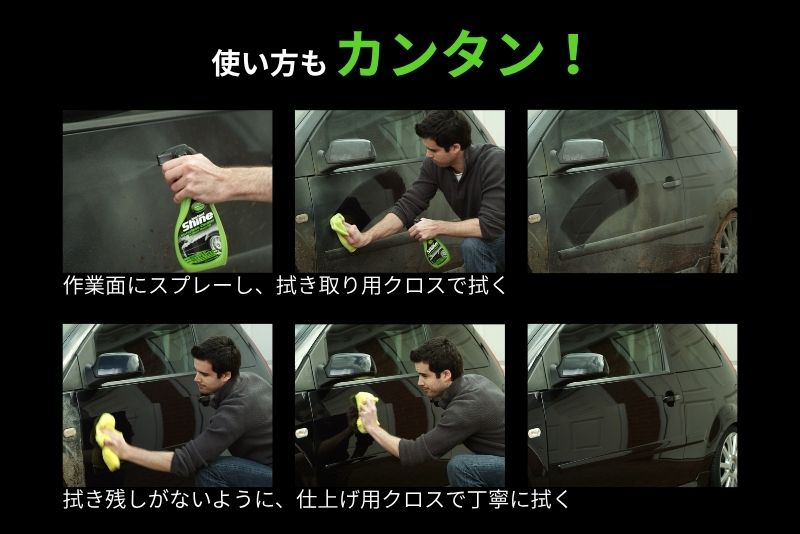 使い方も カンタン！

Shine

作業面にスプレーし、拭き取り用クロスで拭く

拭き残しがないように、仕上げ用クロスで丁寧に拭く