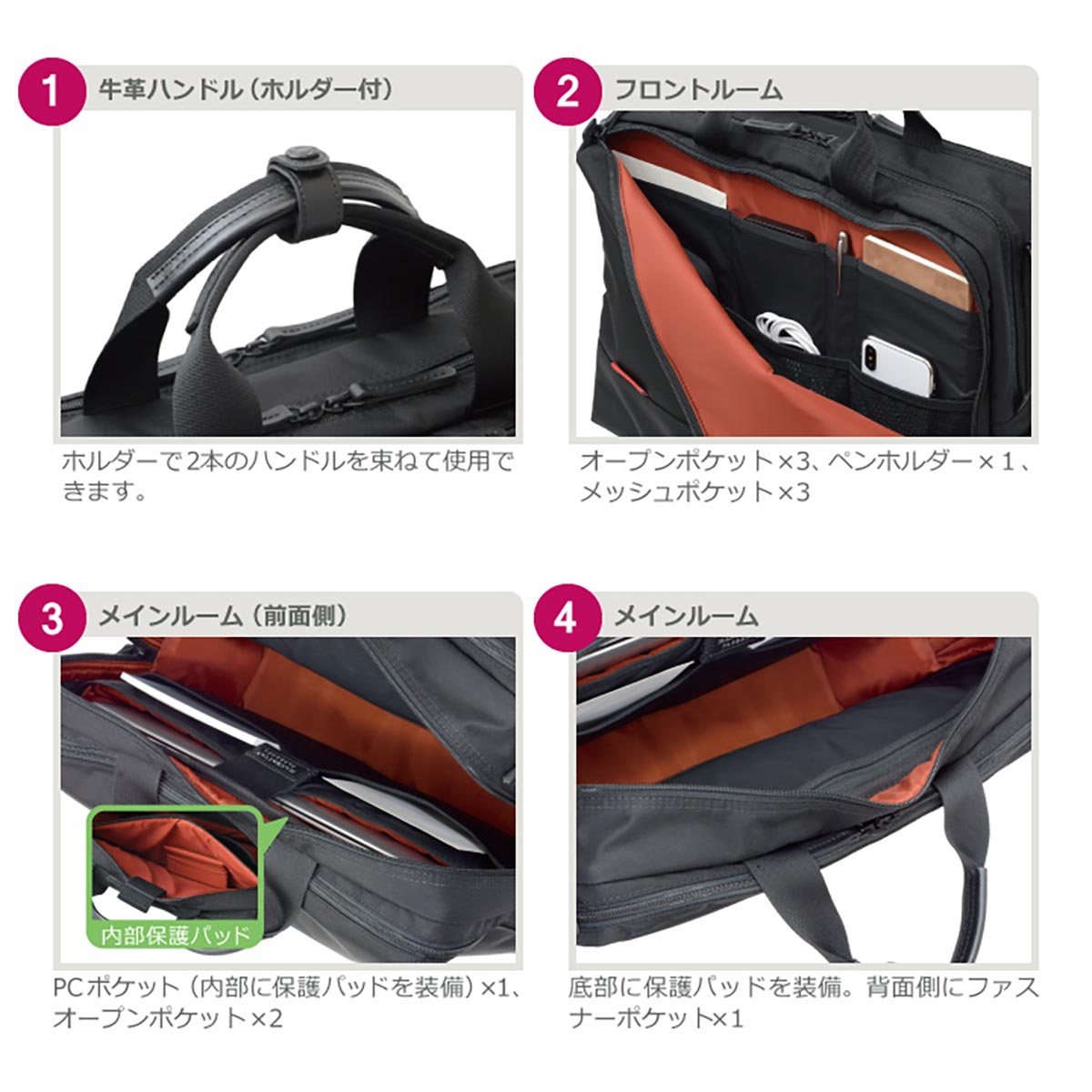 1 牛革ハンドル（ホルダー付）

ホルダーで2本のハンドルを束ねて使用できます。

2 フロントルーム

オープンポケット×3、ペンホルダー×1、メッシュポケット×3

3 メインルーム（前面側）

内部保護パッド

PCポケット（内部に保護パッドを装備）×1、オープンポケット×2

4 メインルーム

底部に保護パッドを装備。背面側にファスナーポケット×1